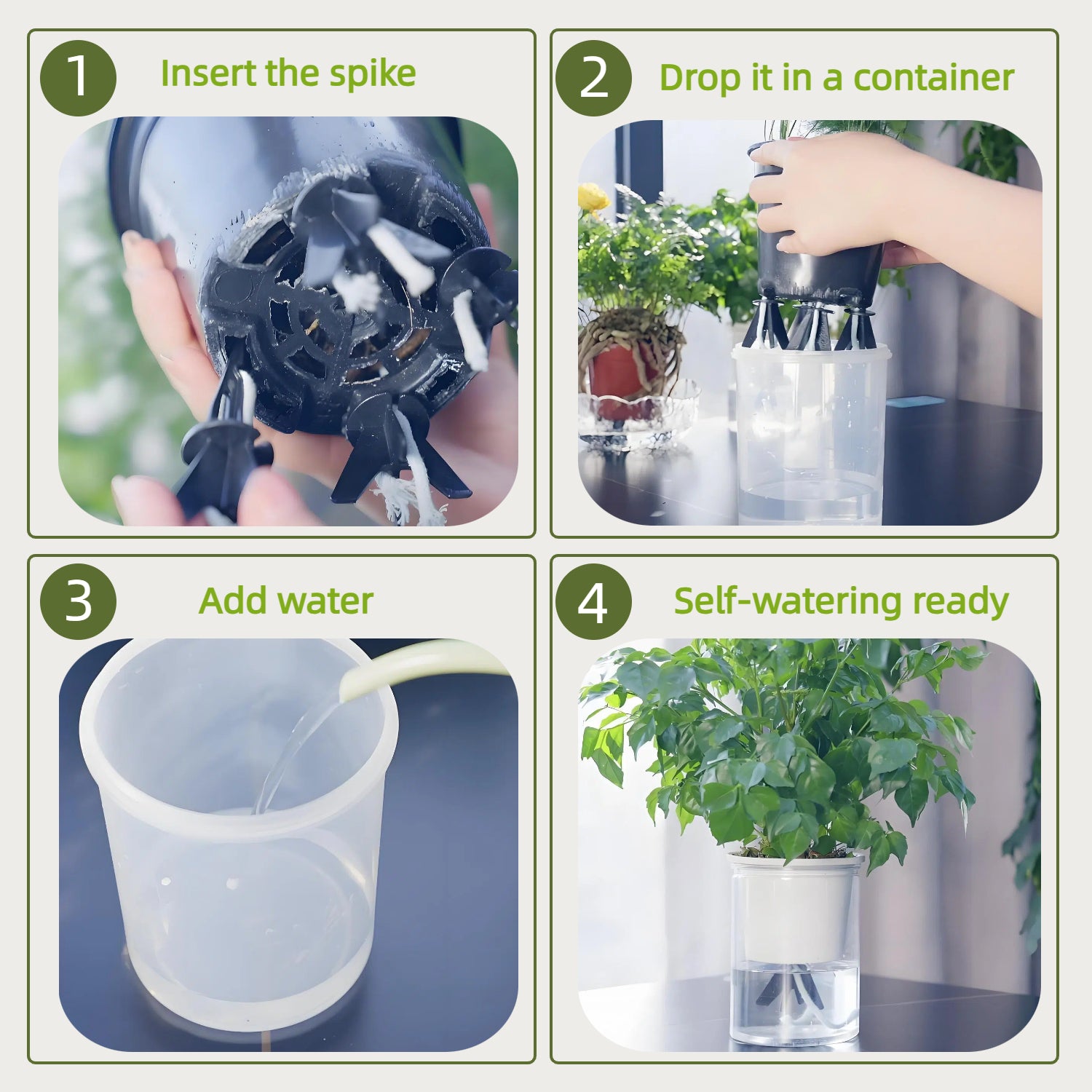 1 Insert the spike

2 Drop it in a container

3 Add water

4 Self-watering ready